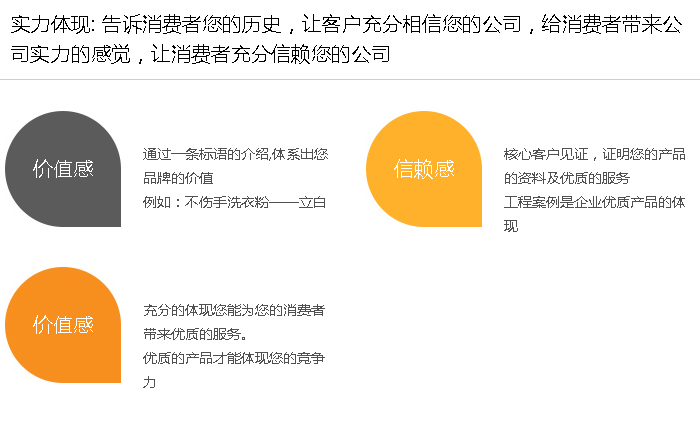 实力体现: 告诉消费者您的历史，让客户充分相信您的公司，给消费者带来公司实力的感觉，让消费者充分信赖您的公司

价值感

通过一条标语的介绍,体系出您品牌的价值
例如：不伤手洗衣粉——立白

信赖感

核心客户见证，证明您的产品的资料及优质的服务
工程案例是企业优质产品的体现

价值感

充分的体现您能为您的消费者带来优质的服务。
优质的产品才能体现您的竞争力